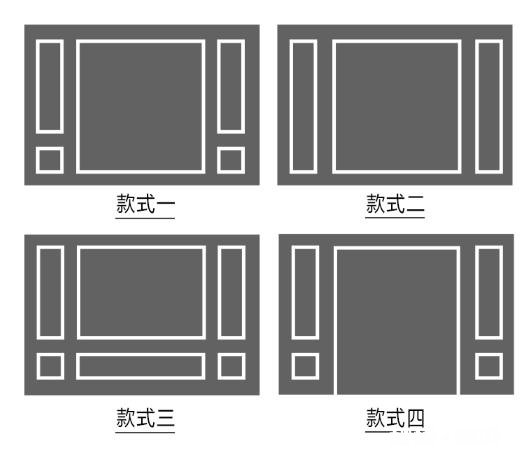 款式一

款式二

款式三

款式四