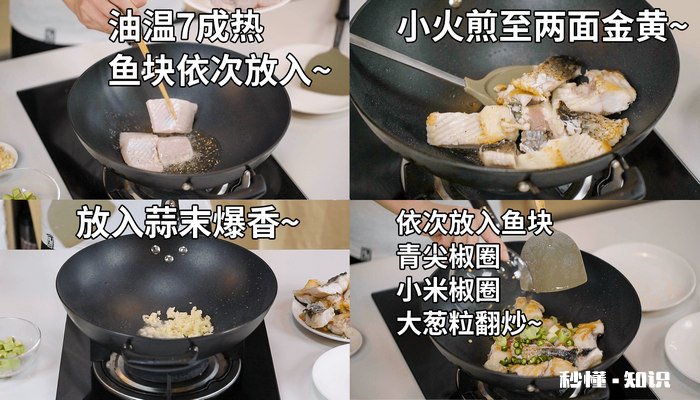 油温7成热
鱼块依次放入~

小火煎至两面金黄~

放入蒜末爆香~

依次放入鱼块
青尖椒圈
小米椒圈
大葱粒翻炒~

秒懂 - 知识