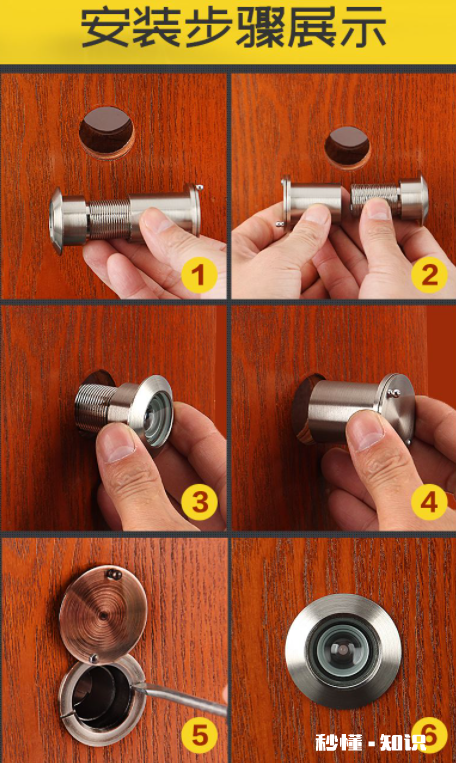 安装步骤展示

1

2

3

4

5

6

秒懂 - 知识